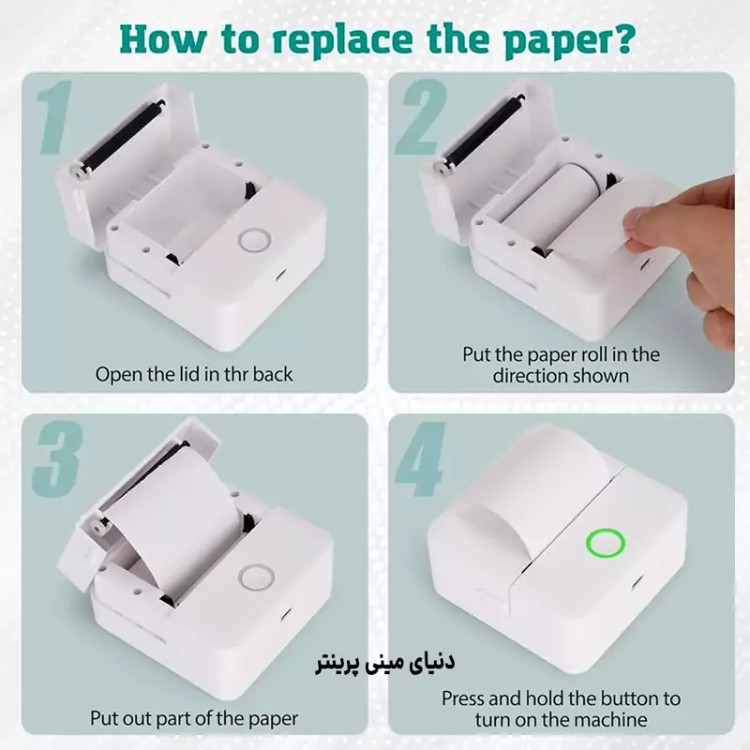 How to replace the paper?

1

Open the lid in thr back

2

Put the paper roll in the direction shown

3

Put out part of the paper

4

دنیای مینی پرینتر

Press and hold the button to turn on the machine